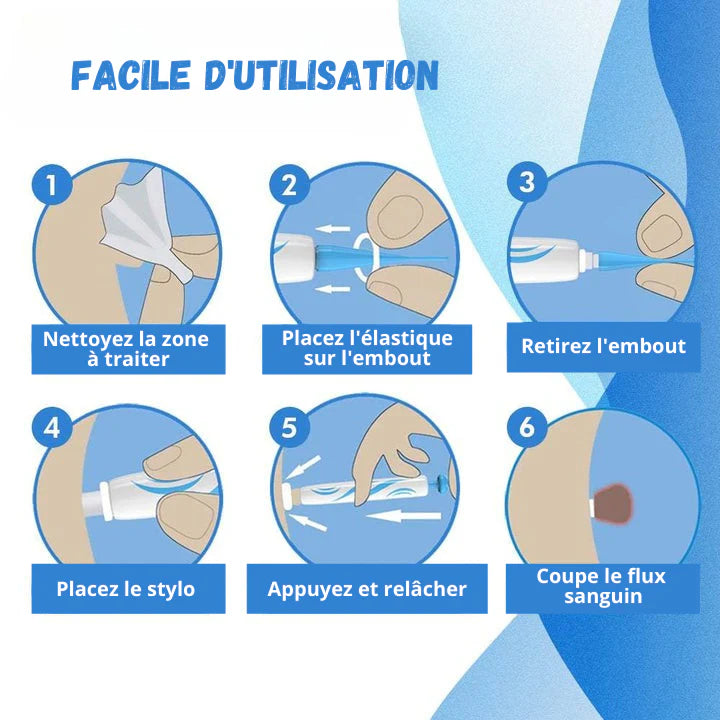 FACILE D'UTILISATION

1
Nettoyez la zone à traiter

2
Placez l'élastique sur l'embout

3
Retirez l'embout

4
Placez le stylo

5
Appuyez et relâcher

6
Coupe le flux sanguin