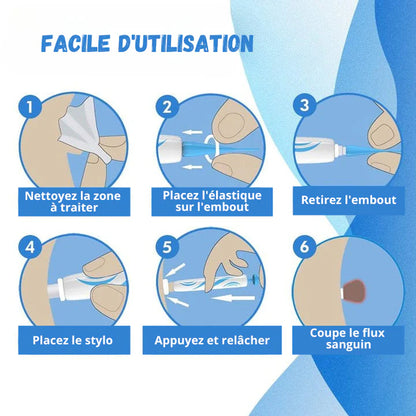 FACILE D'UTILISATION

1
Nettoyez la zone à traiter

2
Placez l'élastique sur l'embout

3
Retirez l'embout

4
Placez le stylo

5
Appuyez et relâcher

6
Coupe le flux sanguin